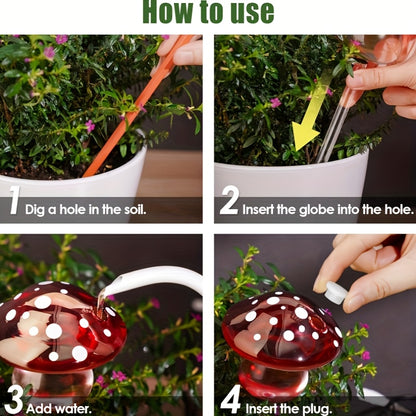 How to use

1 Dig a hole in the soil.

2 Insert the globe into the hole.

3 Add water.

4 Insert the plug.