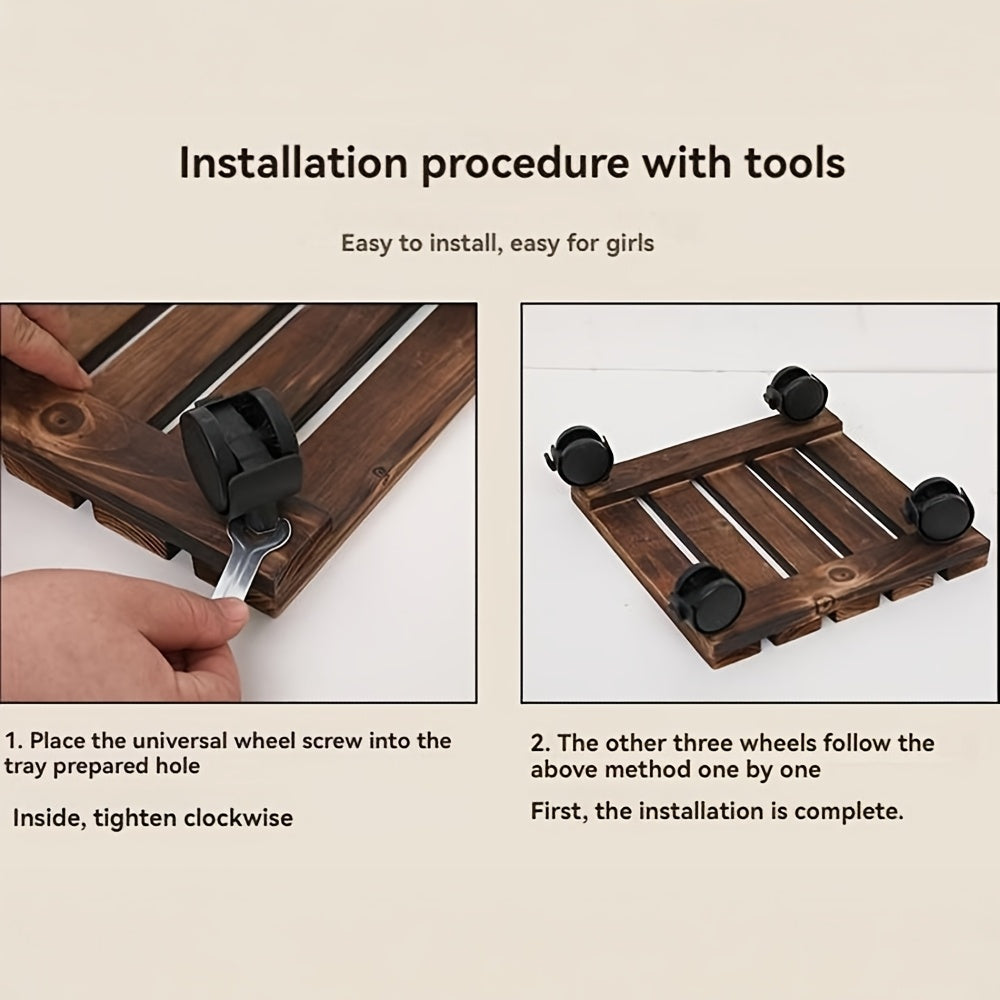 Installation procedure with tools

Easy to install, easy for girls

1. Place the universal wheel screw into the tray prepared hole

Inside, tighten clockwise

2. The other three wheels follow the above method one by one

First, the installation is complete.