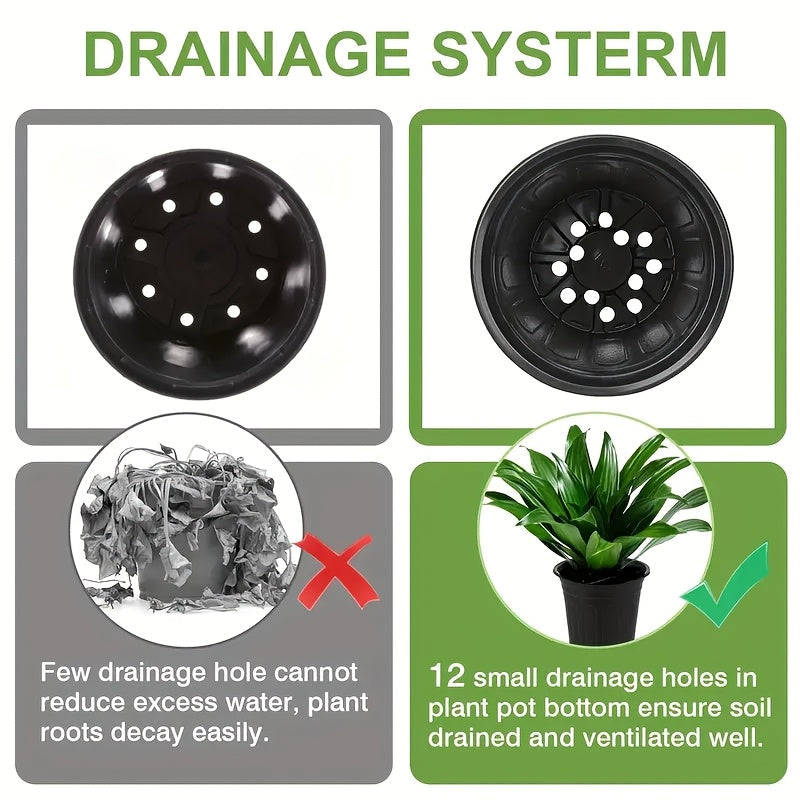 DRAINAGE SYSTERM

Few drainage hole cannot reduce excess water, plant roots decay easily.

12 small drainage holes in plant pot bottom ensure soil drained and ventilated well.