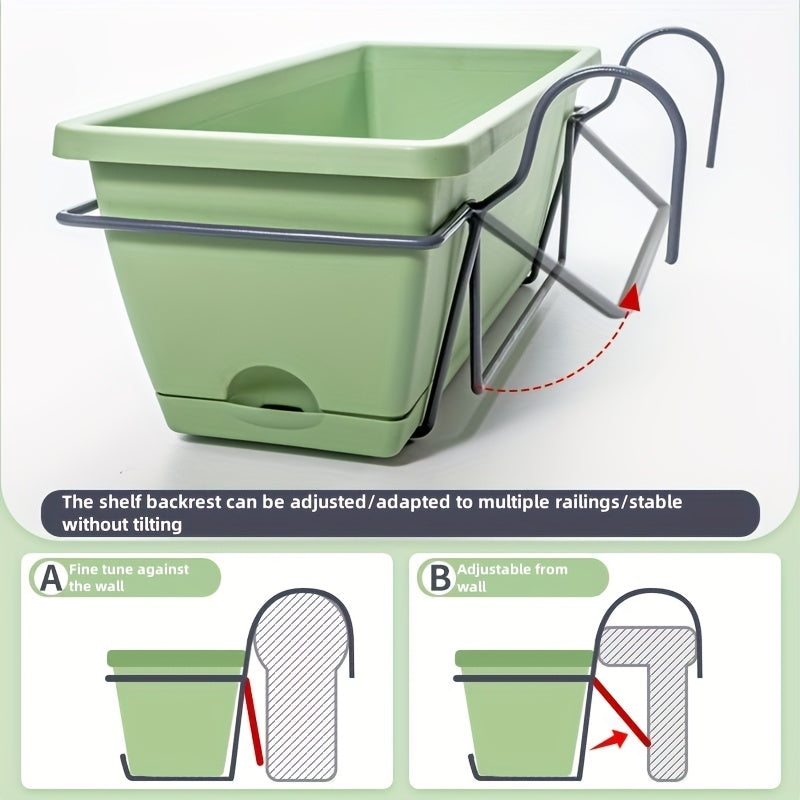 The shelf backrest can be adjusted/adapted to multiple railings/stable without tilting

A Fine tune against the wall

B Adjustable from wall