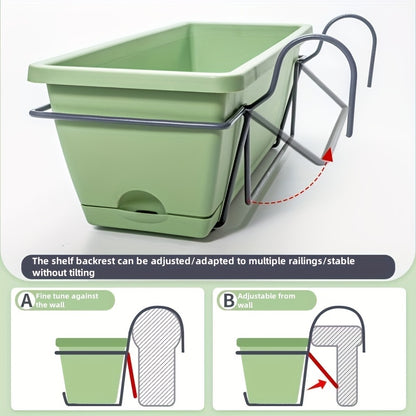 The shelf backrest can be adjusted/adapted to multiple railings/stable without tilting

A Fine tune against the wall

B Adjustable from wall