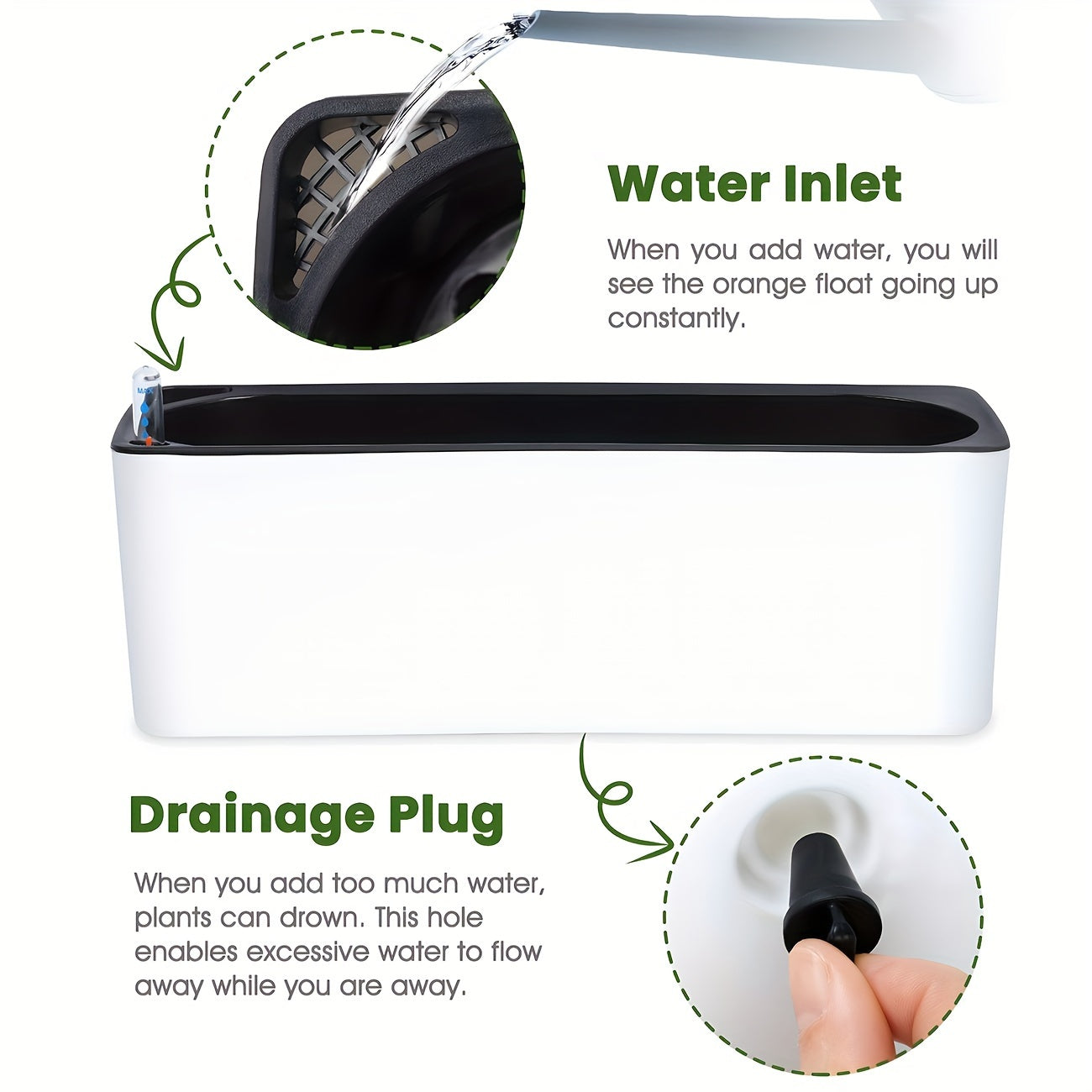 Water Inlet

When you add water, you will see the orange float going up constantly.

Max

Drainage Plug

When you add too much water, plants can drown. This hole enables excessive water to flow away while you are away.